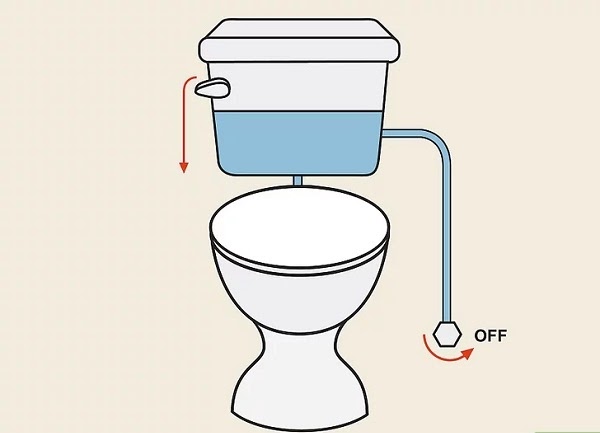 OFF