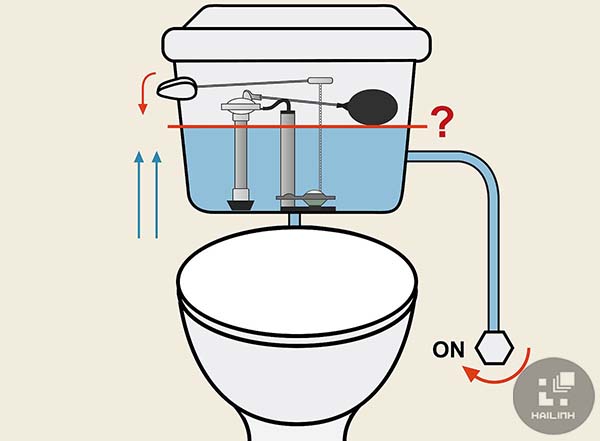 ?

ON

HAILINH